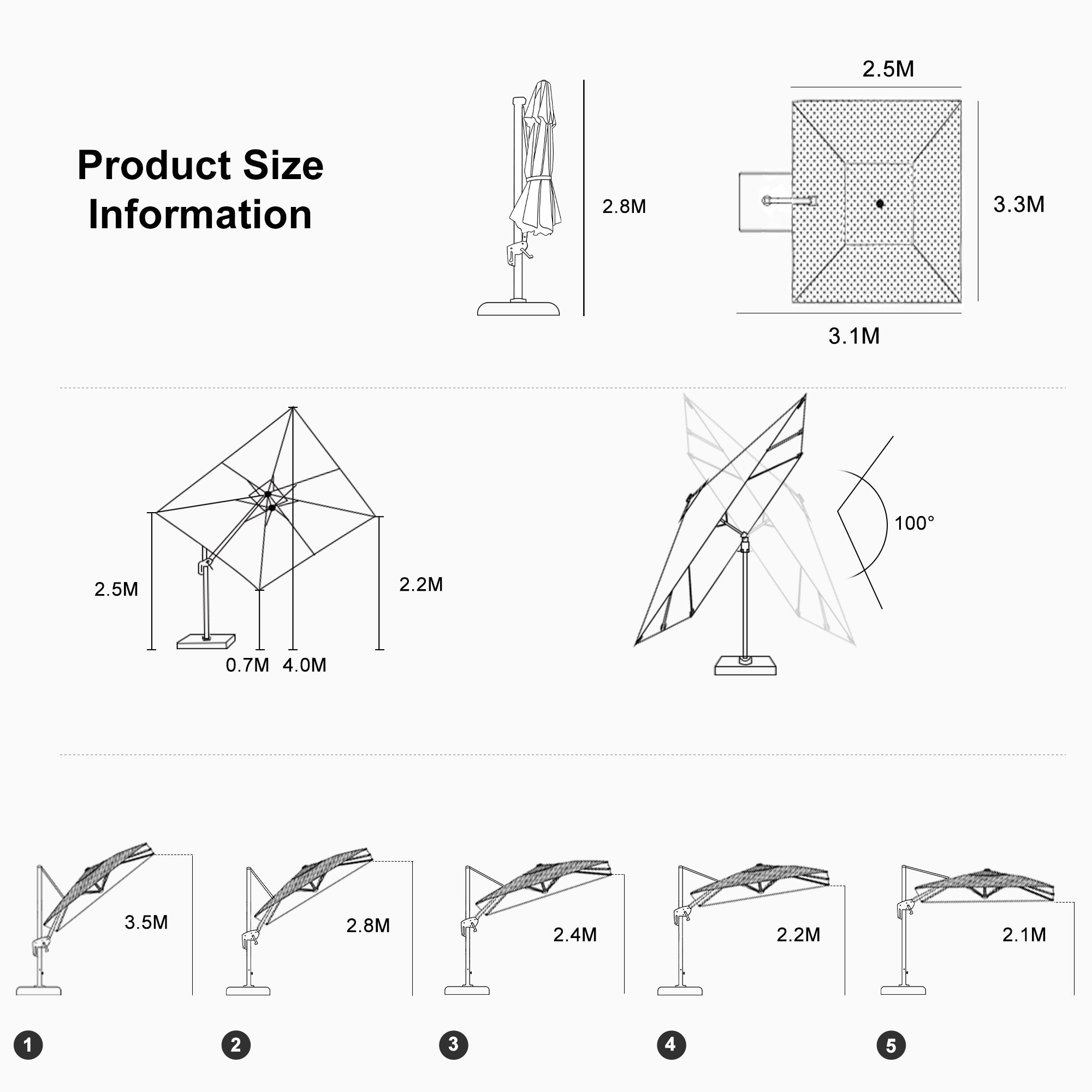 Product Size Information

2.8M

2.5M

3.3M

3.1M

2.5M

2.2M

0.7M 4.0M

100°

3.5M

2.8M

2.4M

2.2M

2.1M

1

2

3

4

5