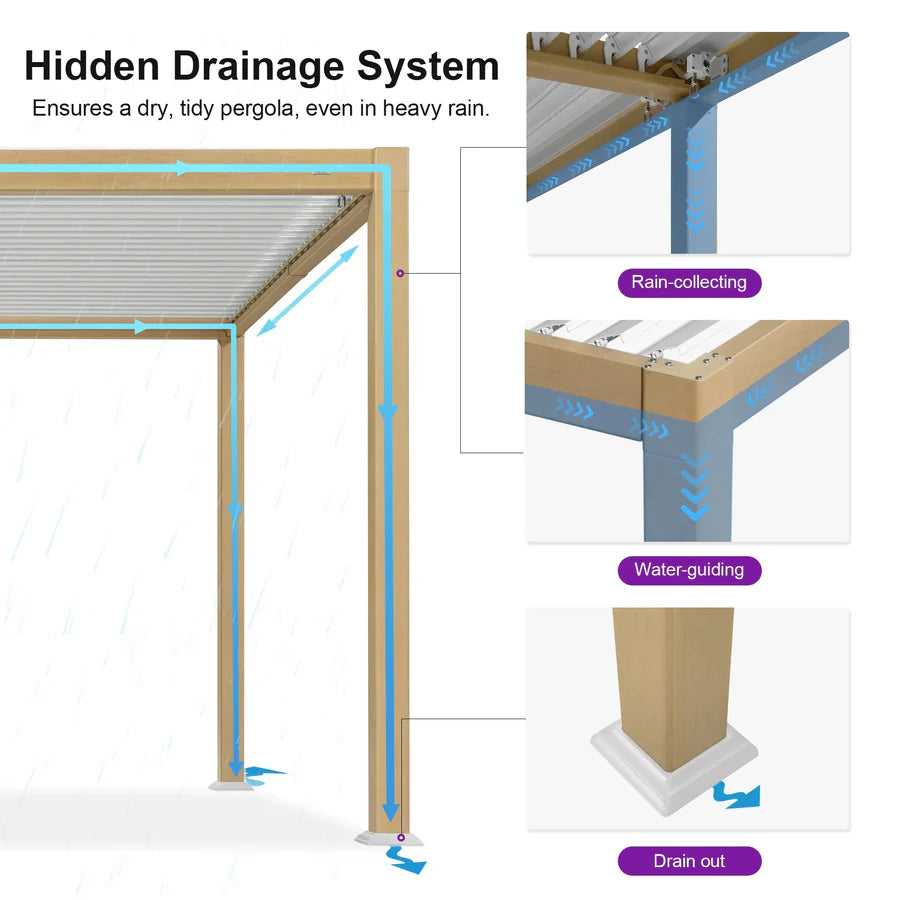 Hidden Drainage System

Ensures a dry, tidy pergola, even in heavy rain.

Rain-collecting

Water-guiding

Drain out